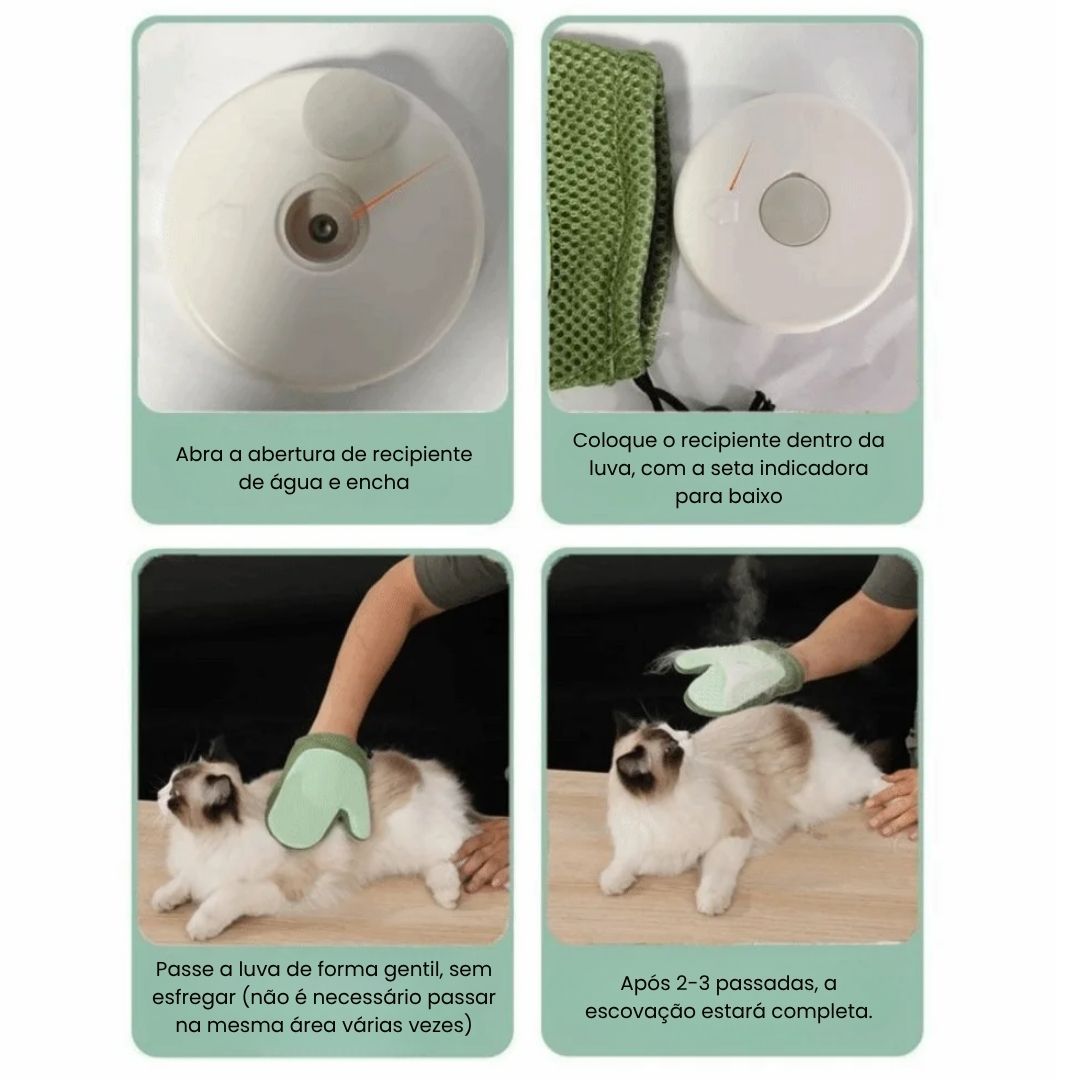 Abra a abertura de recipiente de água e encha

Coloque o recipiente dentro da luva, com a seta indicadora para baixo

Passe a luva de forma gentil, sem esfregar (não é necessário passar na mesma área várias vezes)

Após 2-3 passadas, a escovação estará completa.