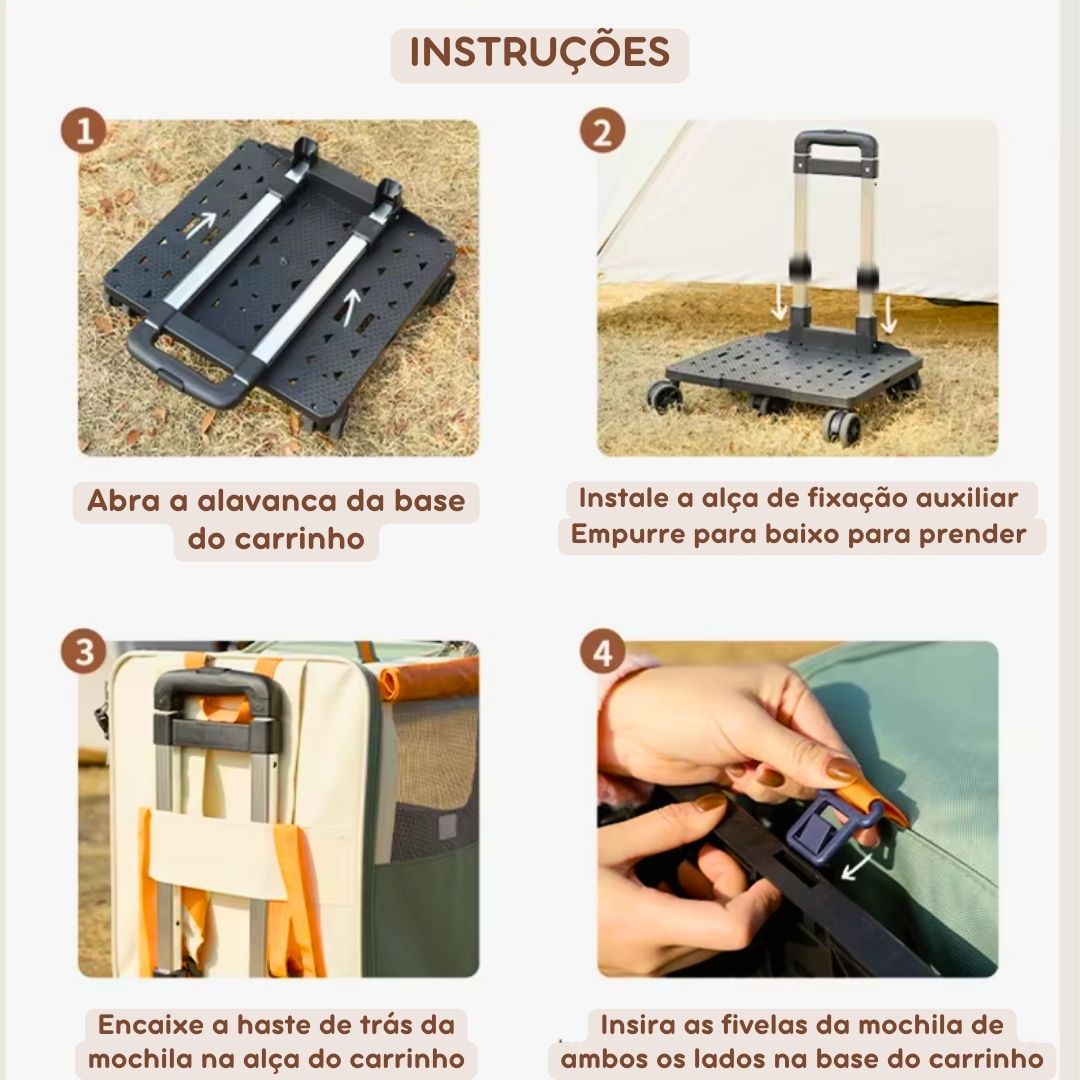 INSTRUÇÕES

1

Abra a alavanca da base do carrinho

2

Instale a alça de fixação auxiliar
Empurre para baixo para prender

3

Encaixe a haste de trás da mochila na alça do carrinho

4

Insira as fivelas da mochila de ambos os lados na base do carrinho