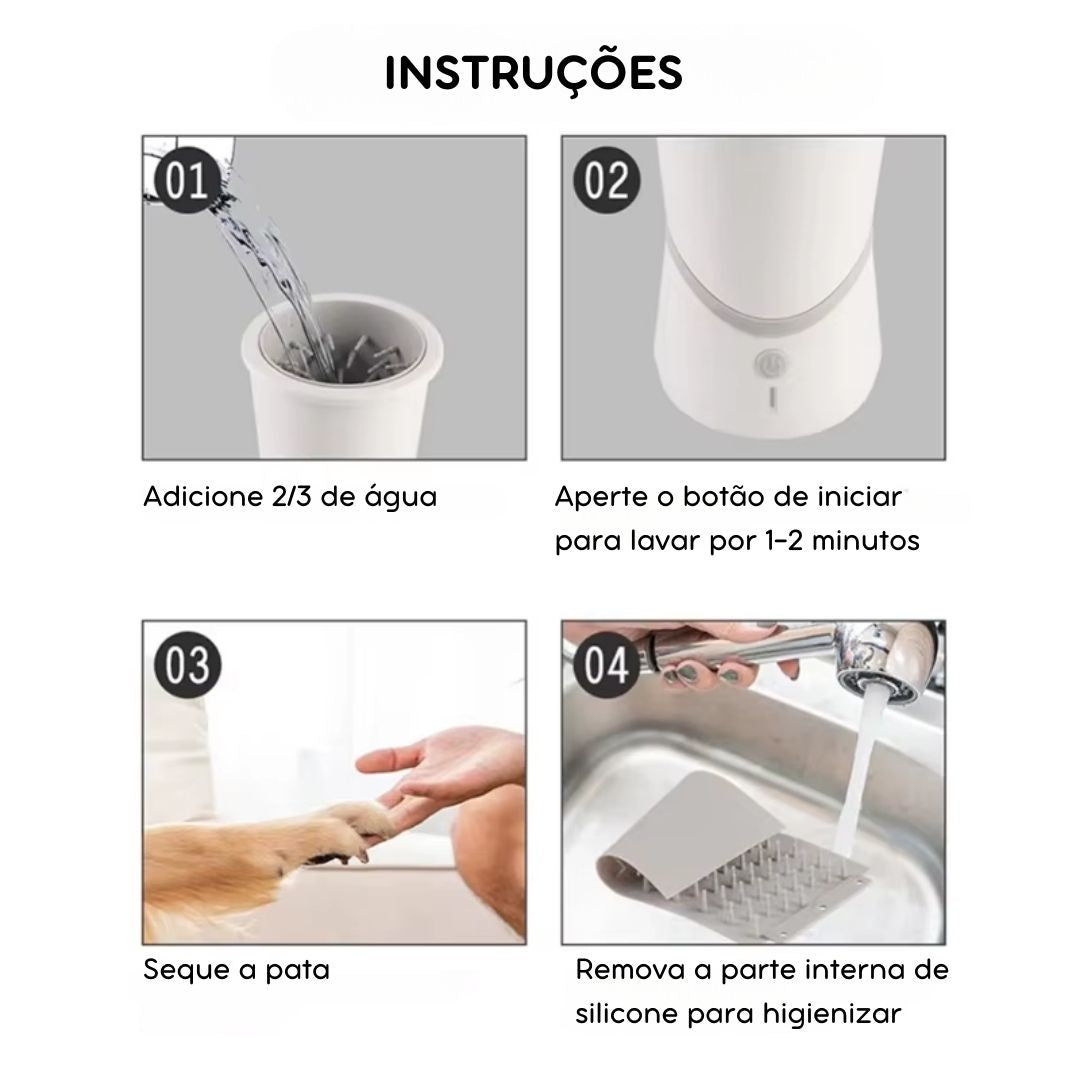 INSTRUÇÕES

01

Adicione 2/3 de água

02

Aperte o botão de iniciar para lavar por 1-2 minutos

03

Seque a pata

04

Remova a parte interna de silicone para higienizar