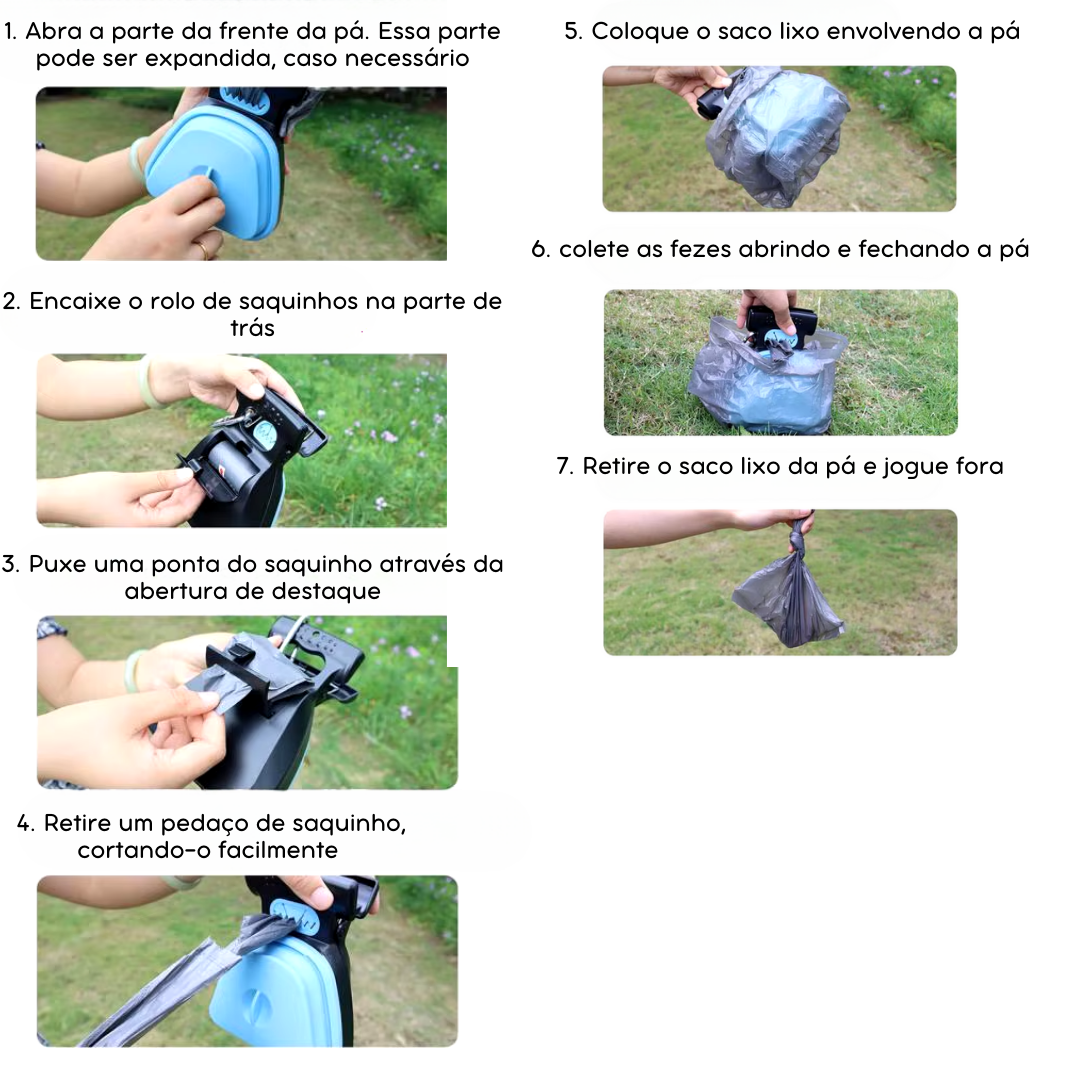 1. Abra a parte da frente da pá. Essa parte pode ser expandida, caso necessário

2. Encaixe o rolo de saquinhos na parte de trás

3. Puxe uma ponta do saquinho através da abertura de destaque

4. Retire um pedaço de saquinho, cortando-o facilmente

5. Coloque o saco lixo envolvendo a pá

6. colete as fezes abrindo e fechando a pá

7. Retire o saco lixo da pá e jogue fora