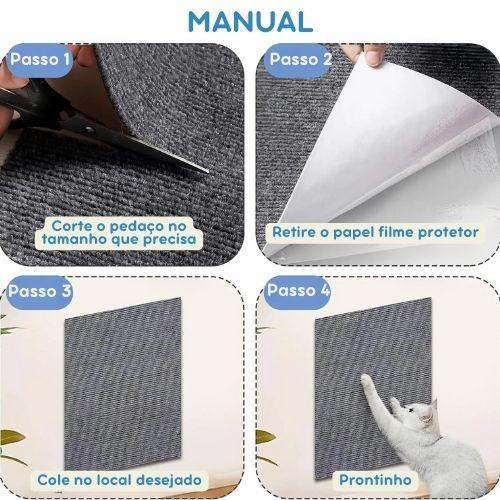 MANUAL

Passo 1

Corte o pedaço no tamanho que precisa

Passo 2

Retire o papel filme protetor

Passo 3

Cole no local desejado

Passo 4

Prontinho