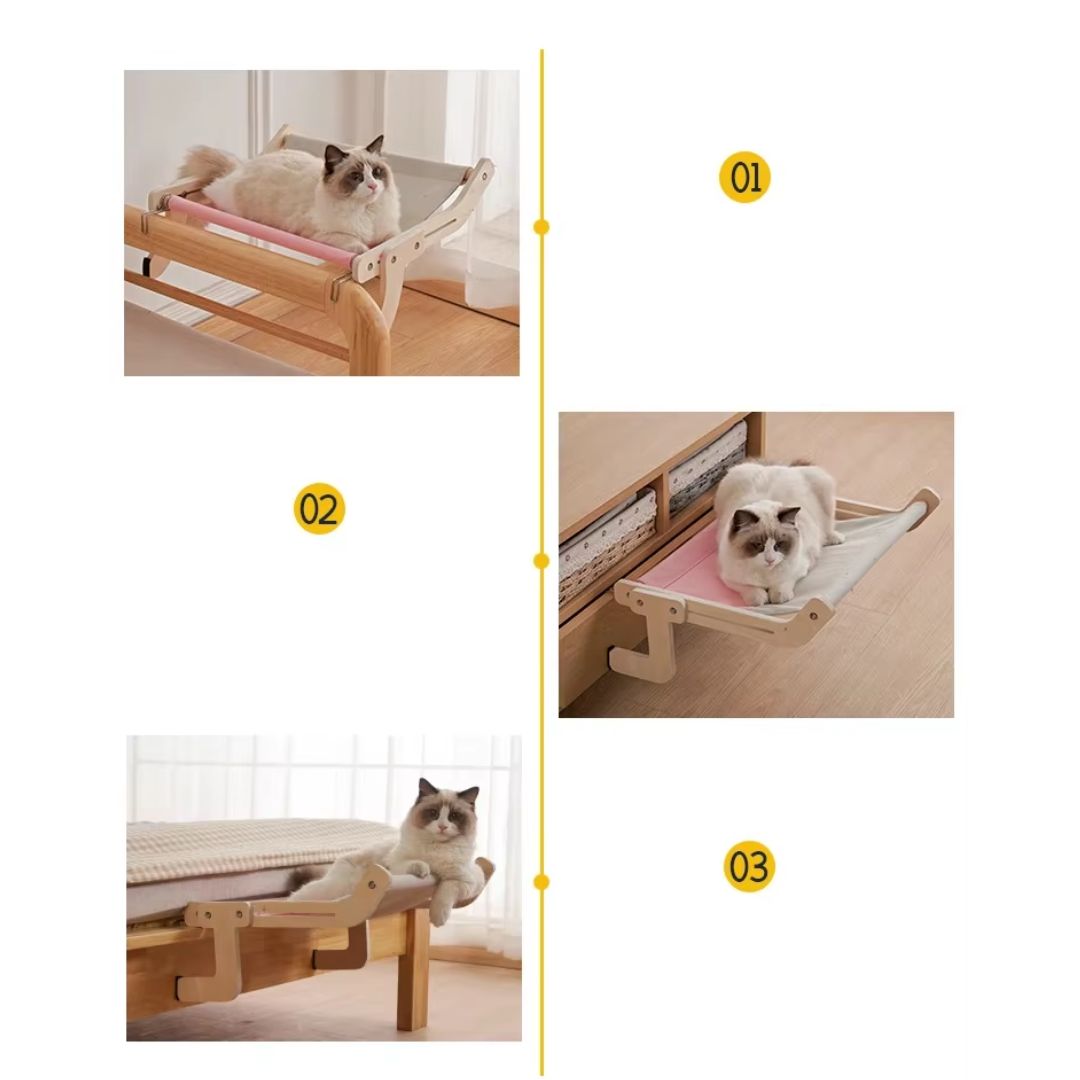 01

02

03