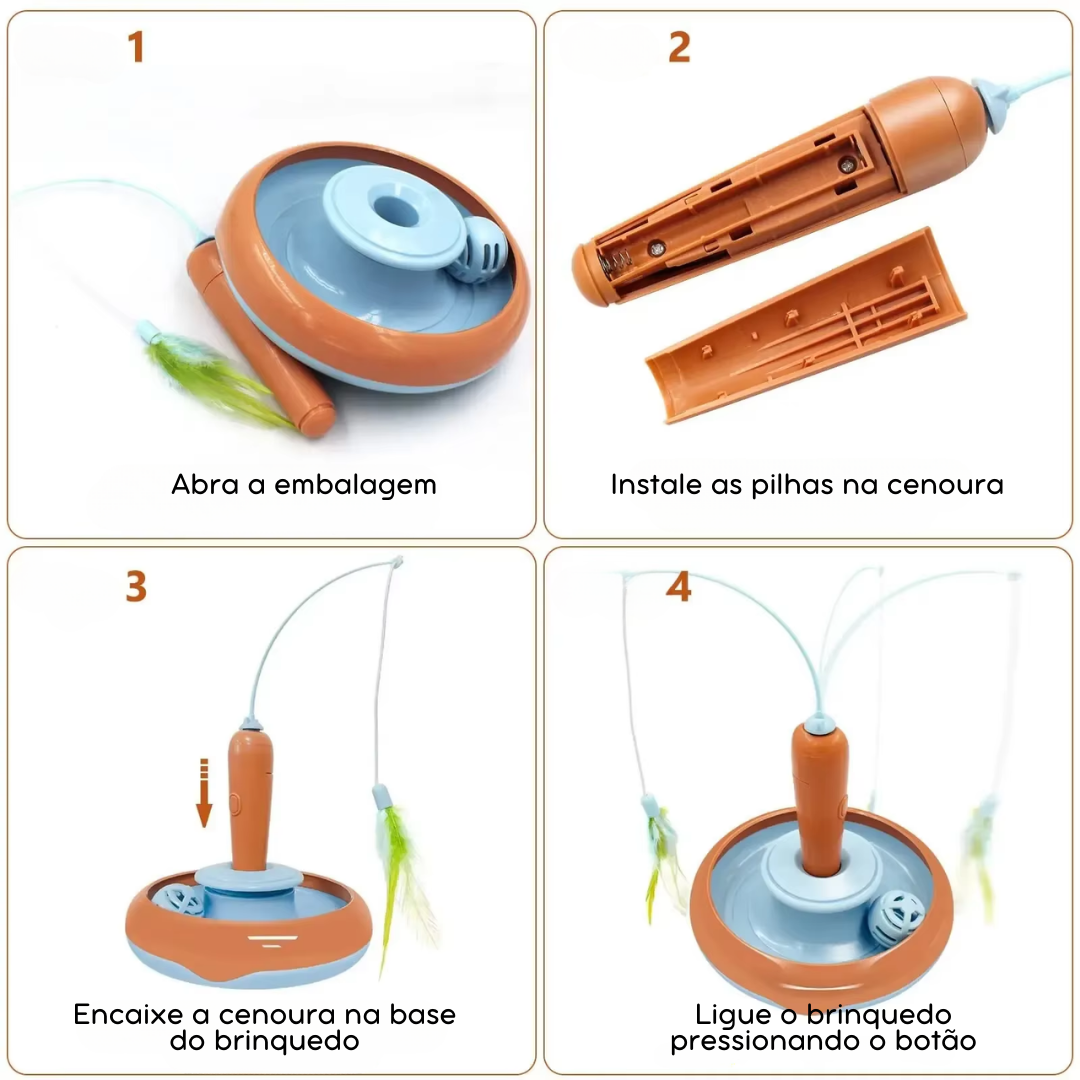 1

Abra a embalagem

2

Instale as pilhas na cenoura

3

Encaixe a cenoura na base do brinquedo

4

Ligue o brinquedo pressionando o botão